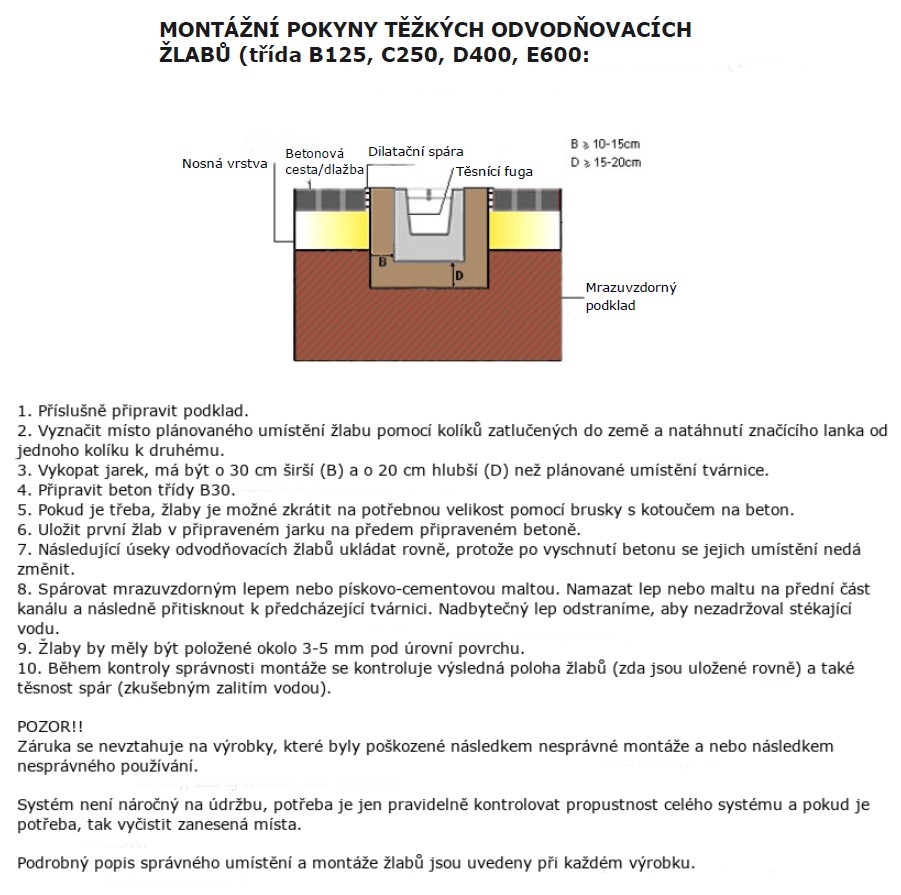 MONTÁŽNÍ POKYNY TĚŽKÝCH ODVODŇOVACÍCH ŽLABŮ (třída B125, C250, D400, E600:

Nosná vrstva
Betonová cesta/dlažba
Dilatační spára
Těsnící fuga
B ≥ 10-15cm
D ≥ 15-20cm
B
D
Mrazuvzdorný podklad

1. Příslušně připravit podklad.
2. Vyznačit místo plánovaného umístění žlabu pomocí kolíků zatlučených do země a natáhnutí značícího lanka od jednoho kolíku k druhému.
3. Vykopat jarek, má být o 30 cm širší (B) a o 20 cm hlubší (D) než plánované umístění tvárnice.
4. Připravit beton třídy B30.
5. Pokud je třeba, žlaby je možné zkrátit na potřebnou velikost pomocí brusky s kotoučem na beton.
6. Uložit první žlab v připraveném jarku na předem připraveném betoně.
7. Následující úseky odvodňovacích žlabů ukládat rovně, protože po vyschnutí betonu se jejich umístění nedá změnit.
8. Spárovat mrazuvzdorným lepem nebo pískovo-cementovou maltou. Namazat lep nebo maltu na přední část kanálu a následně přitisknout k předcházející tvárnici. Nadbytečný lep odstraníme, aby nezadržoval stékající vodu.
9. Žlaby by měly být položené okolo 3-5 mm pod úrovní povrchu.
10. Během kontroly správnosti montáže se kontroluje výsledná poloha žlabů (zda jsou uložené rovně) a také těsnost spár (zkušebným zalitím vodou).

POZOR!!
Záruka se nevztahuje na výrobky, které byly poškozené následkem nesprávné montáže a nebo následkem nesprávného používání.

Systém není náročný na údržbu, potřeba je jen pravidelně kontrolovat propustnost celého systému a pokud je potřeba, tak vyčistit zanesená místa.

Podrobný popis správného umístění a montáže žlabů jsou uvedeny při každém výrobku.