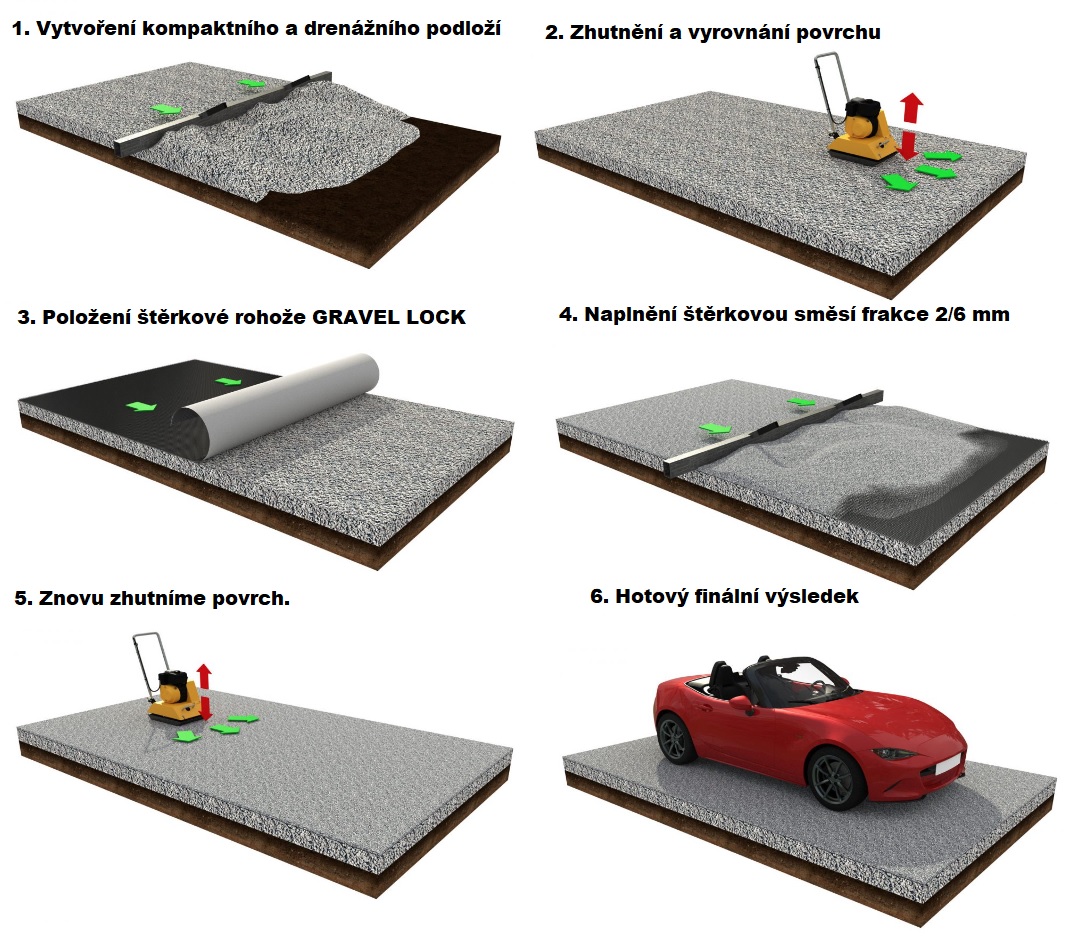 1. Vytvoření kompaktního a drenážního podloží

2. Zhutnění a vyrovnání povrchu

3. Položení štěrkové rohože GRAVEL LOCK

4. Naplnění štěrkovou směsí frakce 2/6 mm

5. Znovu zhutníme povrch.

6. Hotový finální výsledek